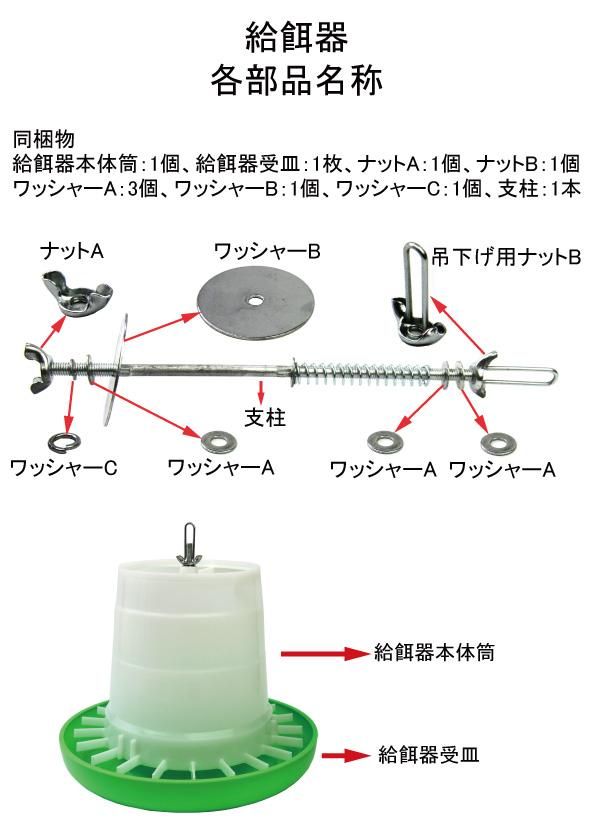 給餌器
各部品名称

同梱物
給餌器本体筒：1個、給餌器受皿：1枚、ナットA：1個、ナットB：1個
ワッシャーA：3個、ワッシャーB：1個、ワッシャーC：1個、支柱：1本

ナットA
ワッシャーB
吊下げ用ナットB
支柱
ワッシャーC
ワッシャーA
ワッシャーA
ワッシャーA

給餌器本体筒
給餌器受皿