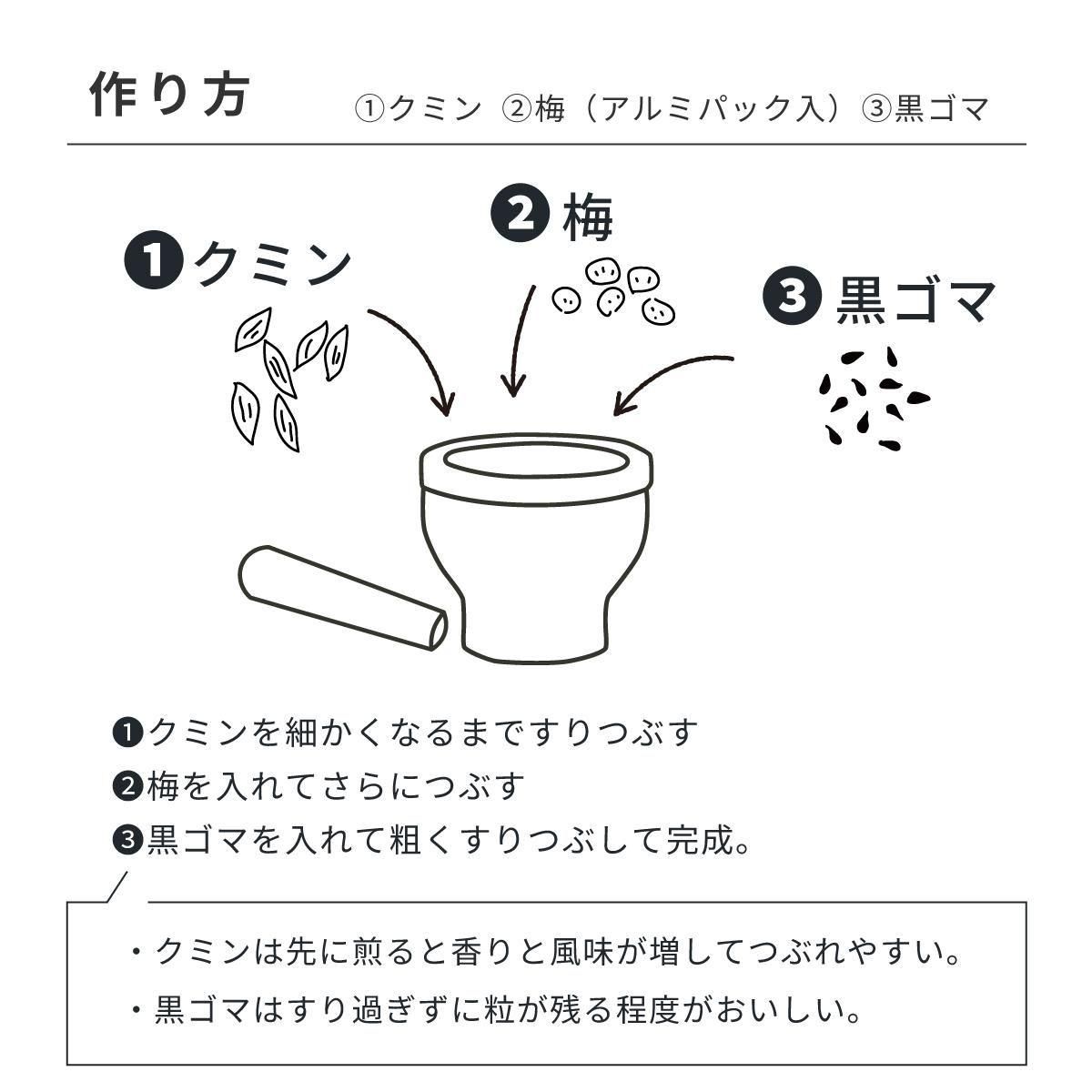 作り方

①クミン ②梅（アルミパック入）③黒ゴマ

❶クミン

❷梅

❸黒ゴマ

❶クミンを細かくなるまですりつぶす
❷梅を入れてさらにつぶす
❸黒ゴマを入れて粗くすりつぶして完成。

・クミンは先に煎ると香りと風味が増してつぶれやすい。
・黒ゴマはすり過ぎずに粒が残る程度がおいしい。