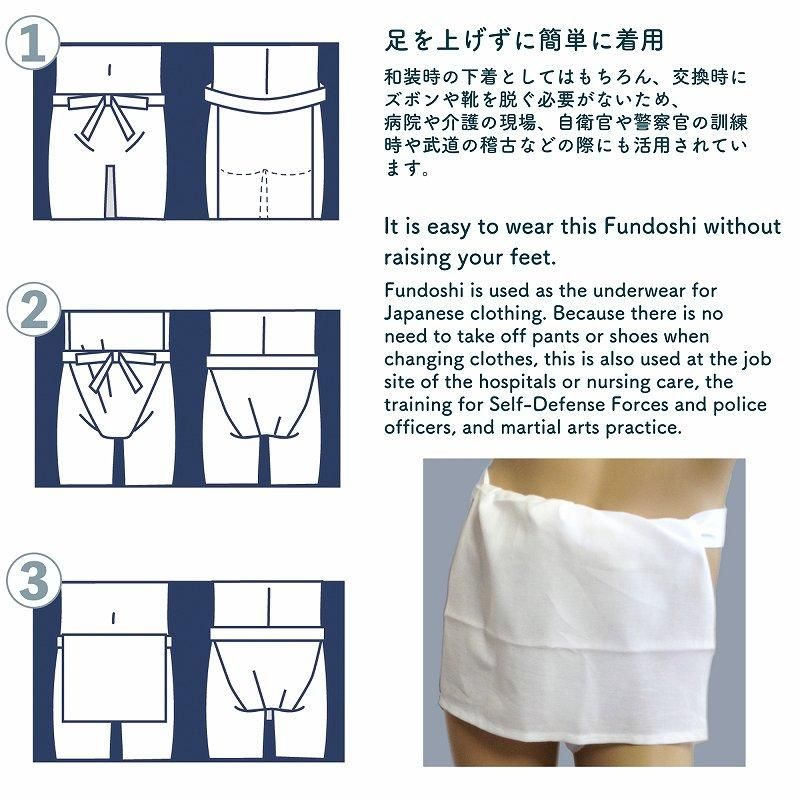 1

2

3

足を上げずに簡単に着用

和装時の下着としてはもちろん、交換時にズボンや靴を脱ぐ必要がないため、病院や介護の現場、自衛官や警察官の訓練時や武道の稽古などの際にも活用されています。

It is easy to wear this Fundoshi without raising your feet.

Fundoshi is used as the underwear for Japanese clothing. Because there is no need to take off pants or shoes when changing clothes, this is also used at the job site of the hospitals or nursing care, the training for Self-Defense Forces and police officers, and martial arts practice.