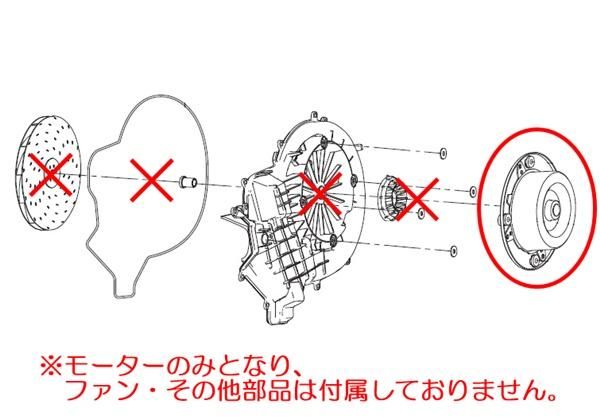 ※モーターのみとなり、
ファン・その他部品は付属しておりません。