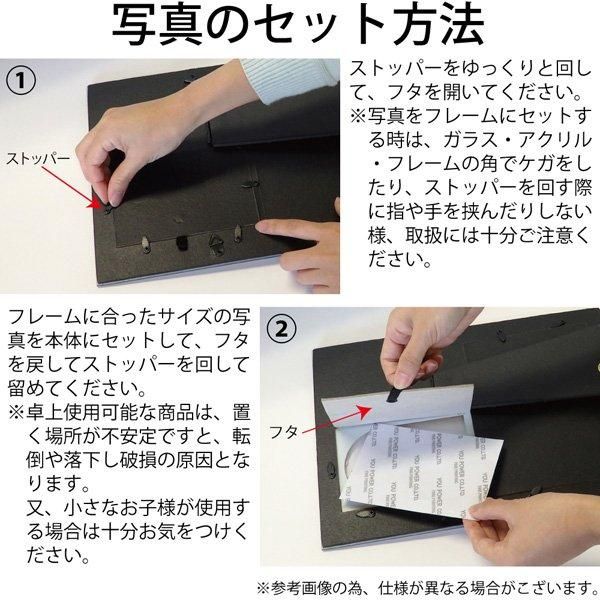 写真のセット方法

①

ストッパー

ストッパーをゆっくりと回して、フタを開いてください。
※写真をフレームにセットする時は、ガラス・アクリル・フレームの角でケガをしたり、ストッパーを回す際に指や手を挟んだりしない様、取扱には十分ご注意ください。

フレームに合ったサイズの写真を本体にセットして、フタを戻してストッパーを回して留めてください。
※卓上使用可能な商品は、置く場所が不安定ですと、転倒や落下し破損の原因となります。
又、小さなお子様が使用する場合は十分お気をつけください。

②

フタ

YOU POWER CO.,LTD.

※参考画像の為、仕様が異なる場合がございます。