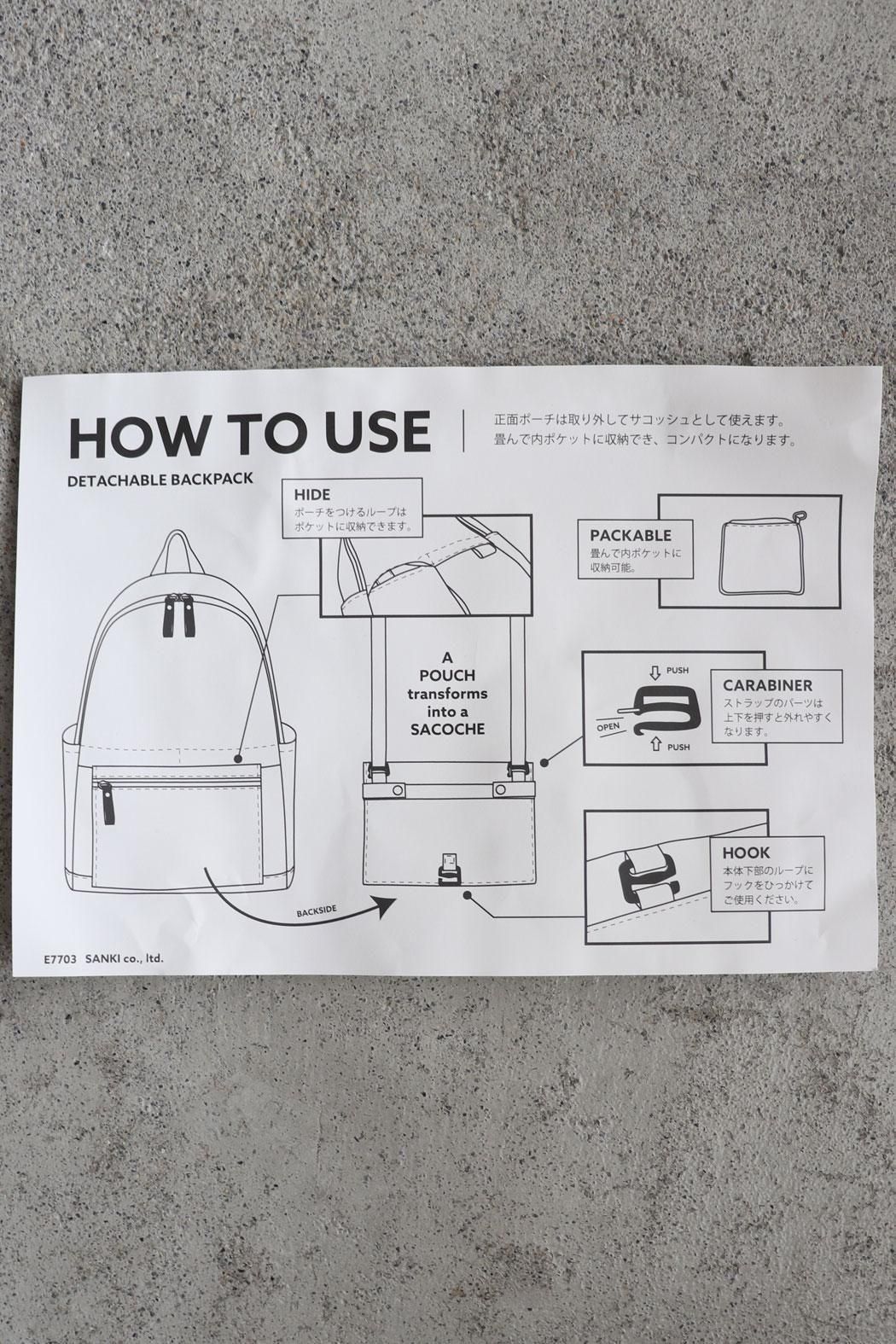 HOW TO USE

正面ポーチは取り外してサコッシュとして使えます。
畳んで内ポケットに収納でき、コンパクトになります。

DETACHABLE BACKPACK

HIDE
ポーチをつけるループは
ポケットに収納できます。

PACKABLE
畳んで内ポケットに
収納可能。

A POUCH transforms into a SACOCHE

PUSH
OPEN
PUSH

CARABINER
ストラップのパーツは
上下を押すと外れやすく
なります。

HOOK
本体下部のループに
フックをひっかけて
ご使用ください。

BACKSIDE

E7703 SANKI co., ltd.