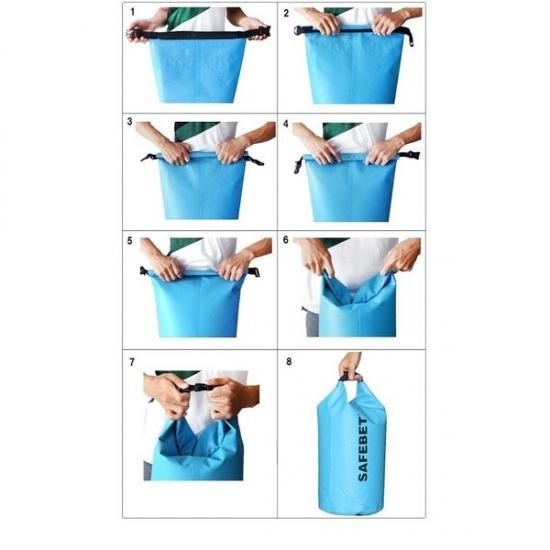 1

2

3

4

5

6

7

8

SAFEBET