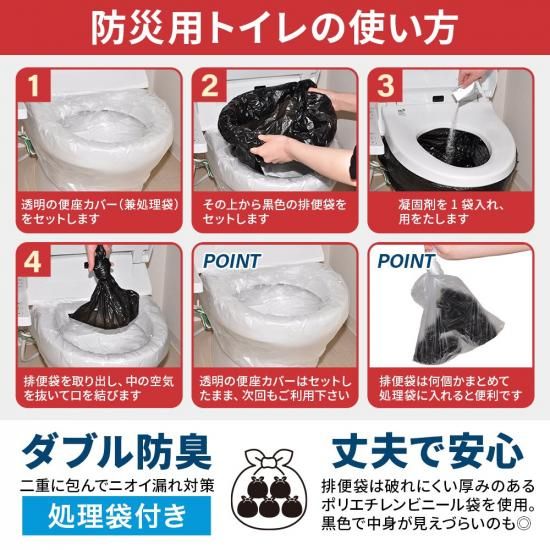 防災用トイレの使い方

1
透明の便座カバー（兼処理袋）をセットします

2
その上から黒色の排便袋をセットします

3
凝固剤を１袋入れ、用をたします

4
排便袋を取り出し、中の空気を抜いて口を結びます

POINT
透明の便座カバーはセットしたまま、次回もご利用下さい

POINT
排便袋は何個かまとめて処理袋に入れると便利です

ダブル防臭
二重に包んでニオイ漏れ対策
処理袋付き

丈夫で安心
排便袋は破れにくい厚みのあるポリエチレンビニール袋を使用。黒色で中身が見えづらいのも◎