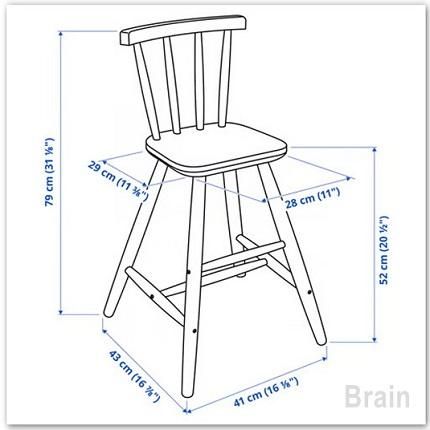 79 cm (31 ⅛")

29 cm (11 ⅜")

28 cm (11")

52 cm (20 ½")

43 cm (16 ⅞")

41 cm (16 ⅛")

Brain