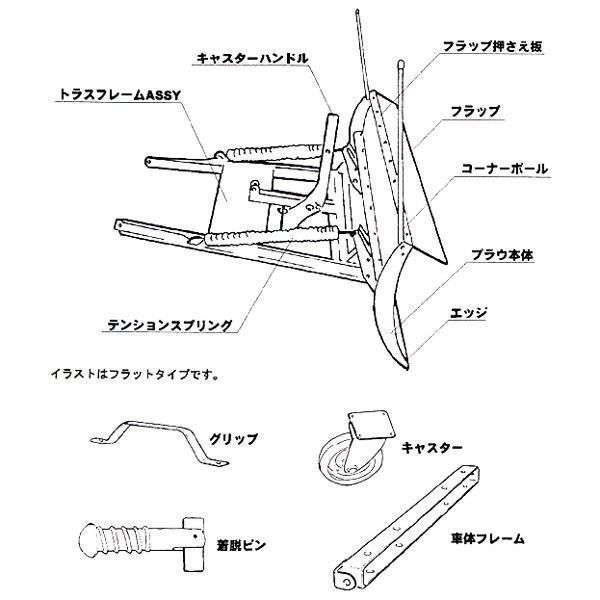 キャスターハンドル

フラップ押さえ板

トラスフレームASSY

フラップ

コーナーポール

プラウ本体

エッジ

テンションスプリング

イラストはフラットタイプです。

グリップ

キャスター

着脱ピン

車体フレーム