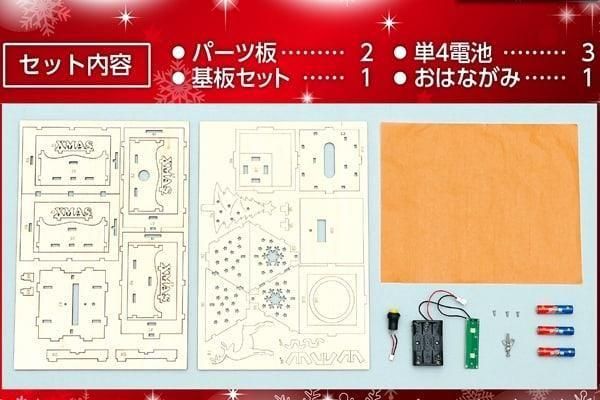 セット内容

● パーツ板 ……… 2
● 基板セット …… 1
● 単4電池 ……… 3
● おはながみ …… 1

XMAS
XMAS
XMAS
XMAS