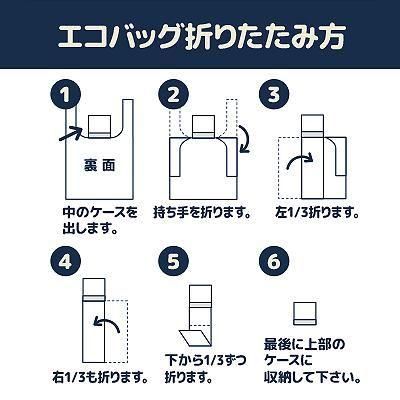 エコバッグ折りたたみ方

1

裏面

中のケースを出します。

2

持ち手を折ります。

3

左1/3折ります。

4

右1/3も折ります。

5

下から1/3ずつ折ります。

6

最後に上部のケースに収納して下さい。