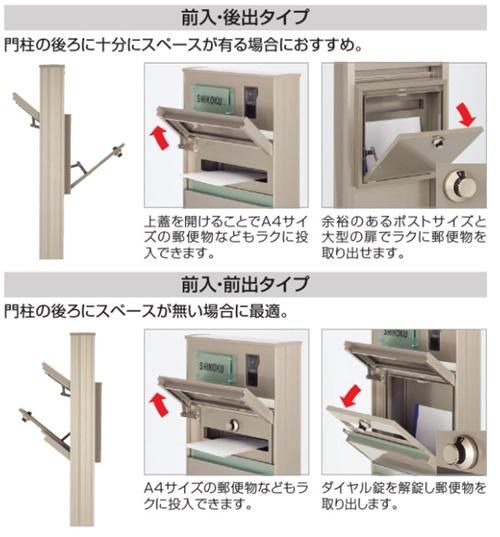 前入・後出タイプ

門柱の後ろに十分にスペースが有る場合におすすめ。

SHIKOKU

上蓋を開けることでA4サイズの郵便物などもラクに投入できます。

余裕のあるポストサイズと大型の扉でラクに郵便物を取り出せます。

前入・前出タイプ

門柱の後ろにスペースが無い場合に最適。

SHIKOKU

A4サイズの郵便物などもラクに投入できます。

SHIKOKU

ダイヤル錠を解錠し郵便物を取り出します。