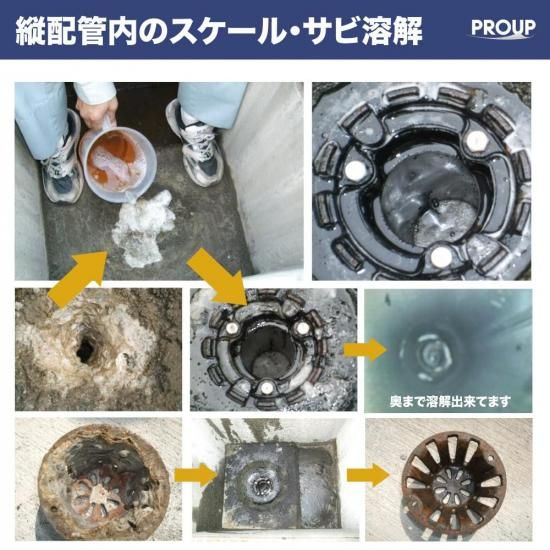 縦配管内のスケール・サビ溶解

PROUP

奥まで溶解出来てます