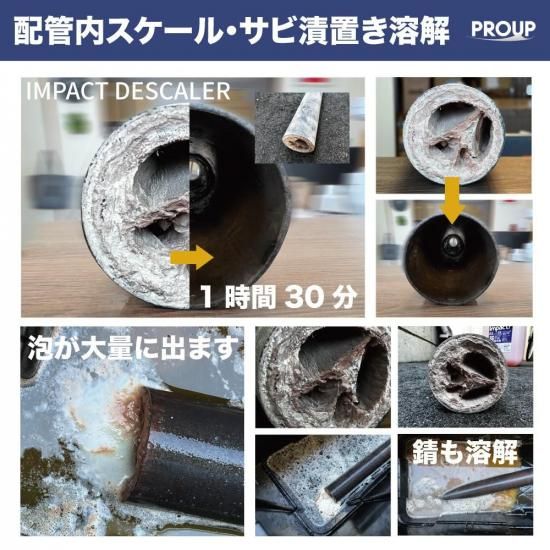 配管内スケール・サビ漬置き溶解

PROUP

IMPACT DESCALER

1 時間 30 分

泡が大量に出ます

錆も溶解