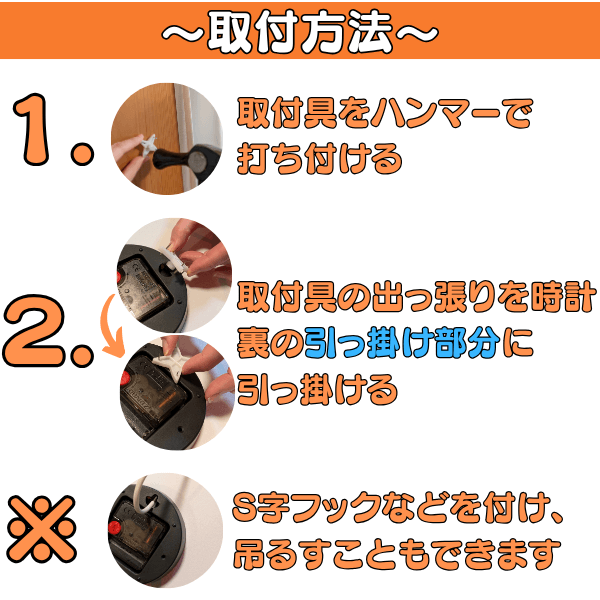 ～取付方法～

1. 取付具をハンマーで打ち付ける

2. 取付具の出っ張りを時計裏の引っ掛け部分に引っ掛ける

※ S字フックなどを付け、吊るすこともできます