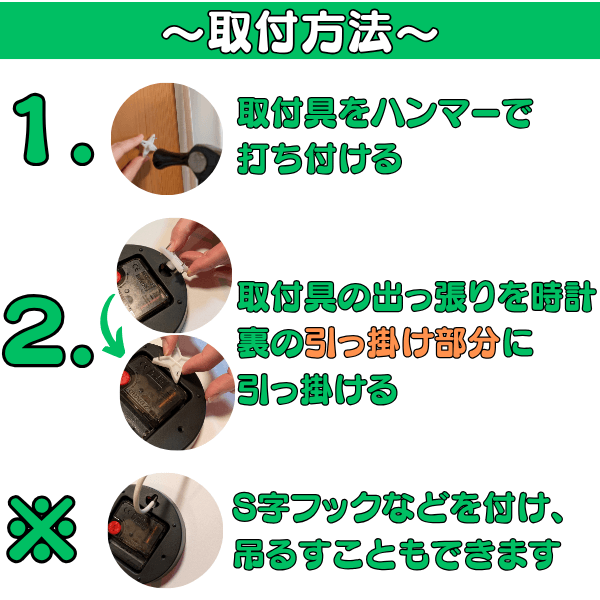 ～取付方法～

1. 取付具をハンマーで打ち付ける

2. 取付具の出っ張りを時計裏の引っ掛け部分に引っ掛ける

※ S字フックなどを付け、吊るすこともできます