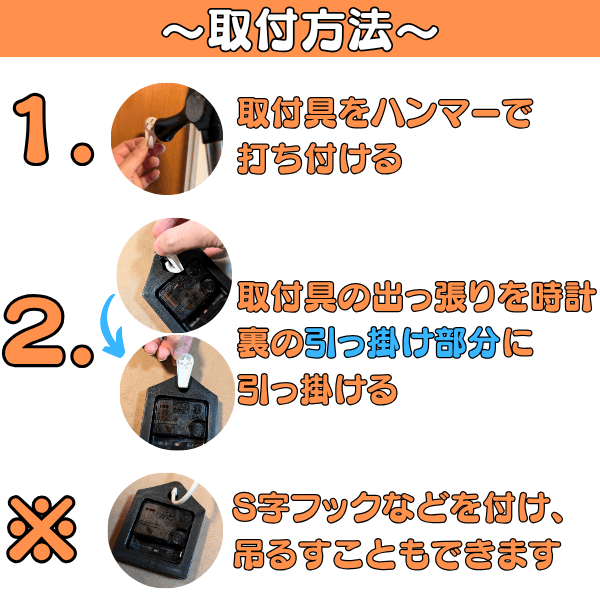 ～取付方法～

1. 取付具をハンマーで打ち付ける

2. 取付具の出っ張りを時計裏の引っ掛け部分に引っ掛ける

※ S字フックなどを付け、吊るすこともできます