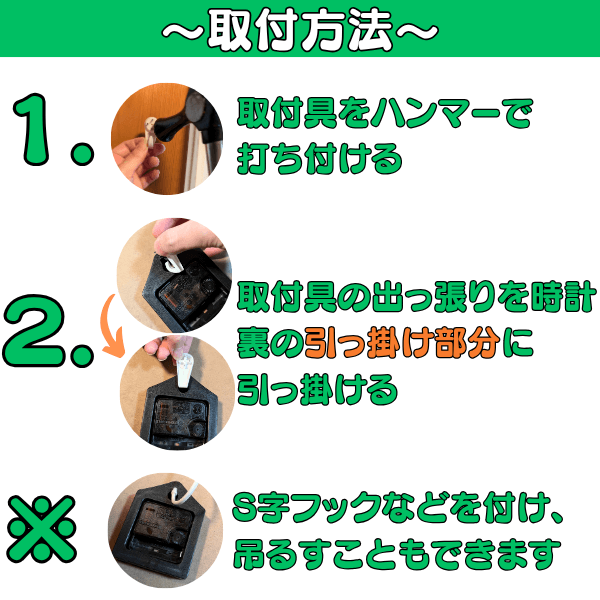 ～取付方法～

1. 取付具をハンマーで打ち付ける

2. 取付具の出っ張りを時計裏の引っ掛け部分に引っ掛ける

※ S字フックなどを付け、吊るすこともできます