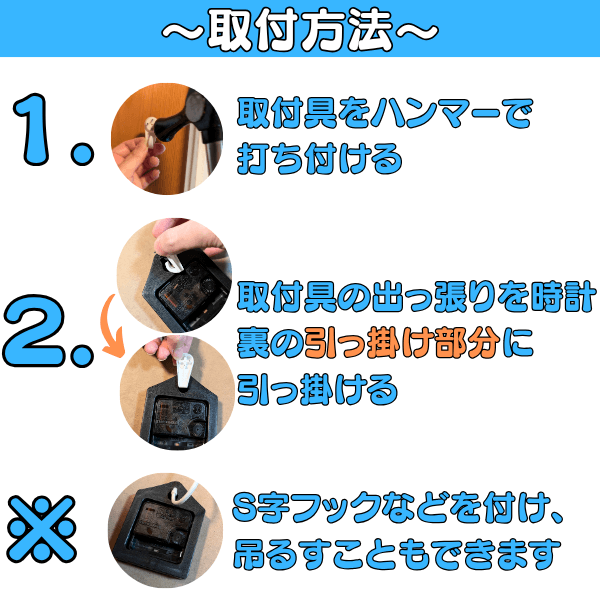 ～取付方法～

1. 取付具をハンマーで打ち付ける

2. 取付具の出っ張りを時計裏の引っ掛け部分に引っ掛ける

※ S字フックなどを付け、吊るすこともできます